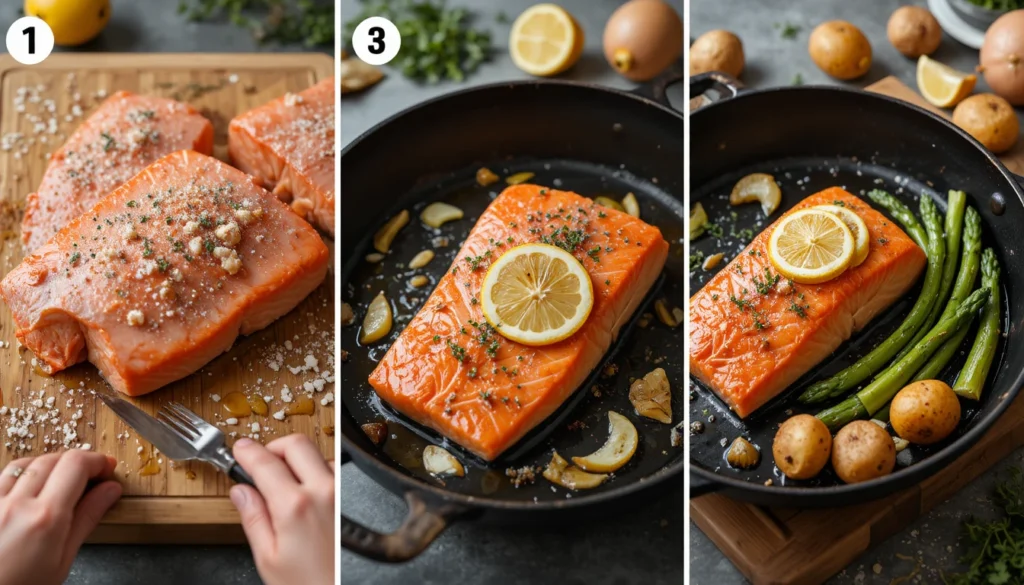 1

3